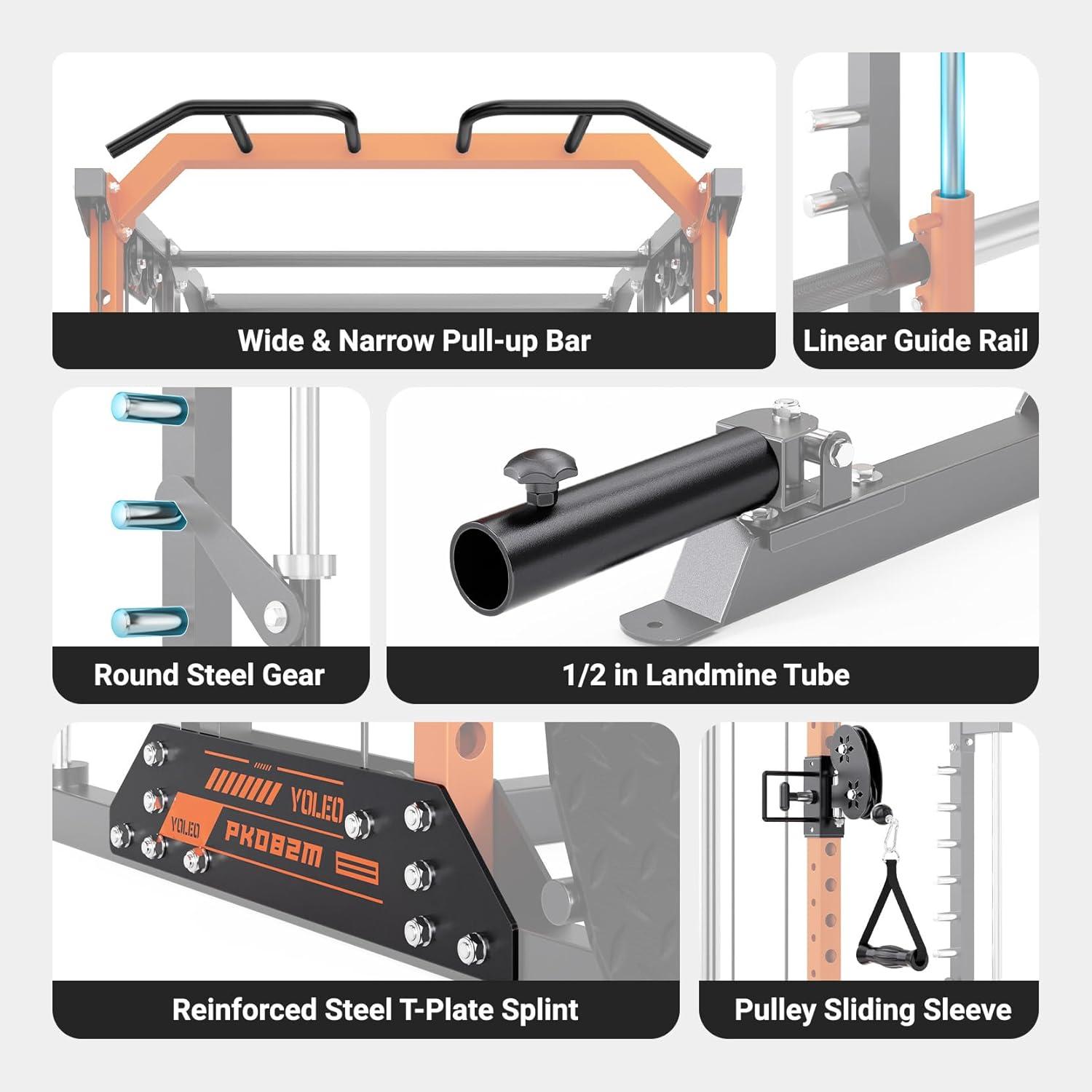 Wide & Narrow Pull-up Bar

Linear Guide Rail

Round Steel Gear

1/2 in Landmine Tube

YOLEO

YOLEO

PK082M

Reinforced Steel T-Plate Splint

Pulley Sliding Sleeve