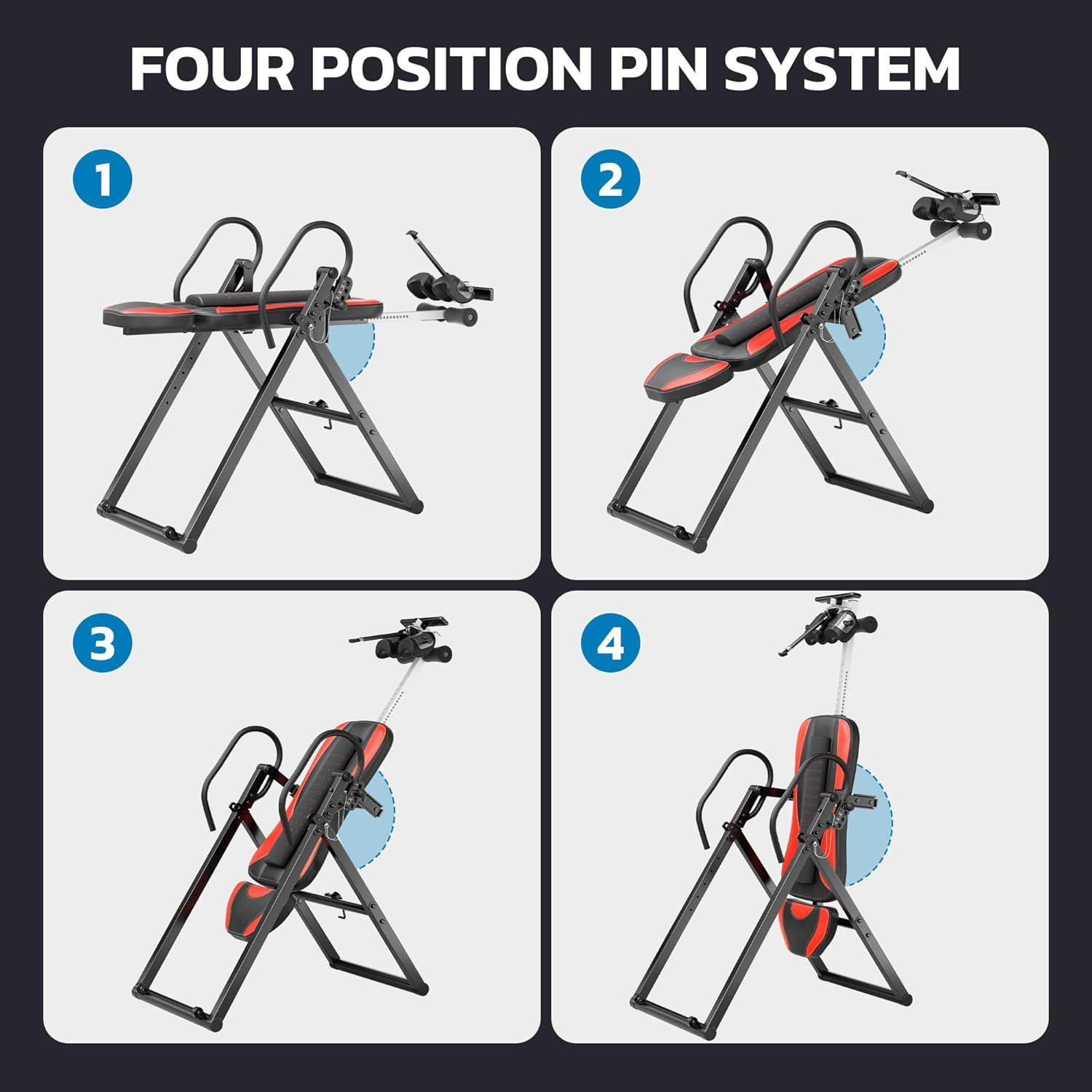 FOUR POSITION PIN SYSTEM

1

2

3

4